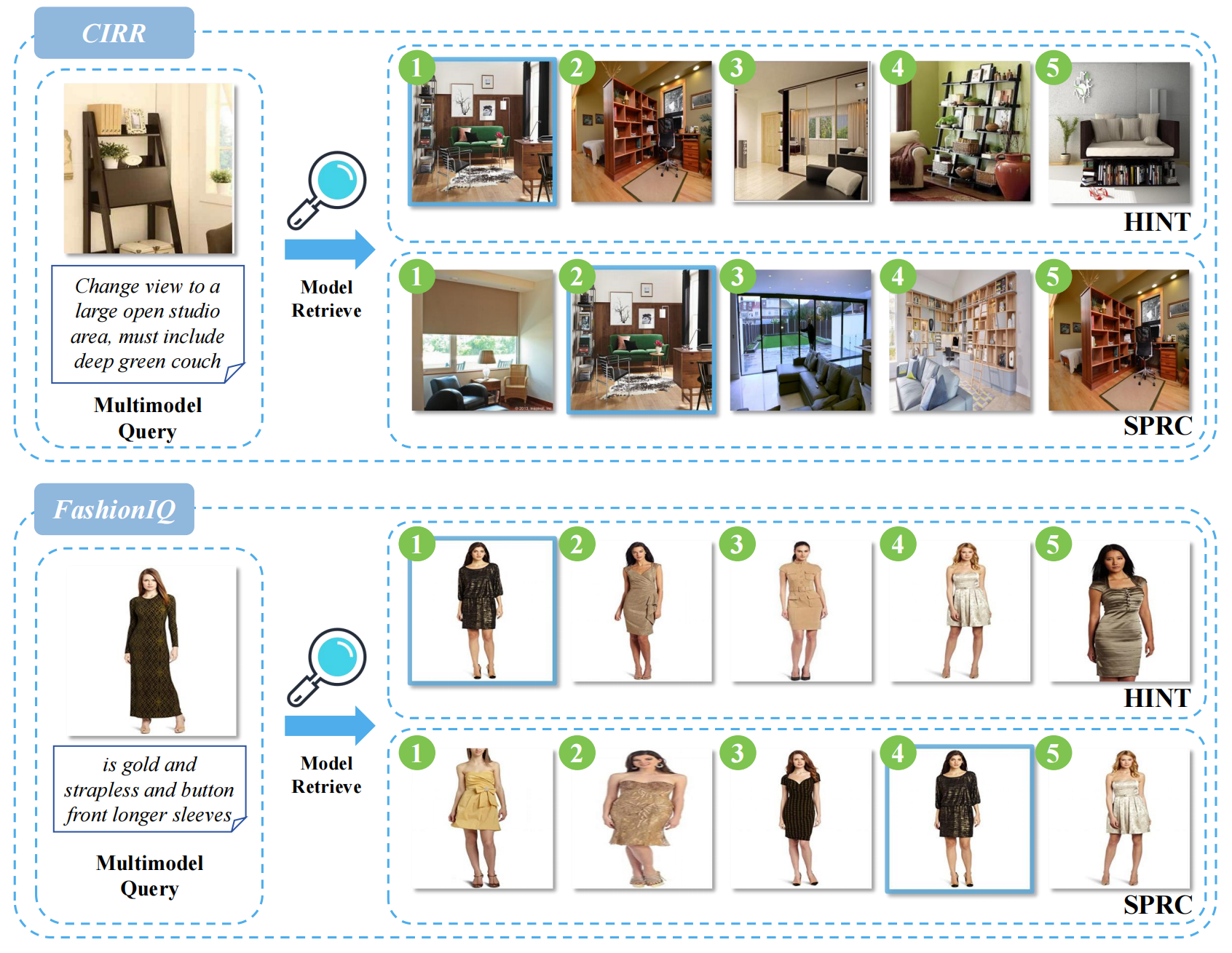 CIRR

Change view to a large open studio area, must include deep green couch

Multimodel Query

Model Retrieve

1 2 3 4 5

HINT

1 2 3 4 5

SPRC

FashionIQ

is gold and strapless and button front longer sleeves

Multimodel Query

Model Retrieve

1 2 3 4 5

HINT

1 2 3 4 5

SPRC